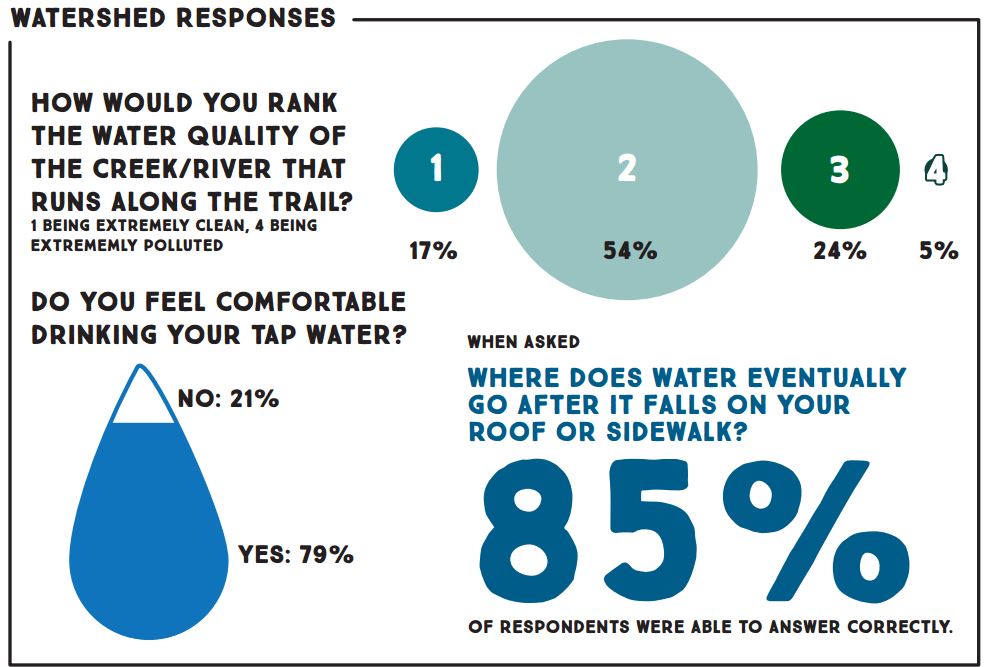 WATERSHED RESPONSES

HOW WOULD YOU RANK THE WATER QUALITY OF THE CREEK/RIVER THAT RUNS ALONG THE TRAIL?
1 BEING EXTREMELY CLEAN, 4 BEING EXTREMEMLY POLLUTED

1
17%

2
54%

3
24%

4
5%

DO YOU FEEL COMFORTABLE DRINKING YOUR TAP WATER?

NO: 21%

YES: 79%

WHEN ASKED

WHERE DOES WATER EVENTUALLY GO AFTER IT FALLS ON YOUR ROOF OR SIDEWALK?

85%

OF RESPONDENTS WERE ABLE TO ANSWER CORRECTLY.